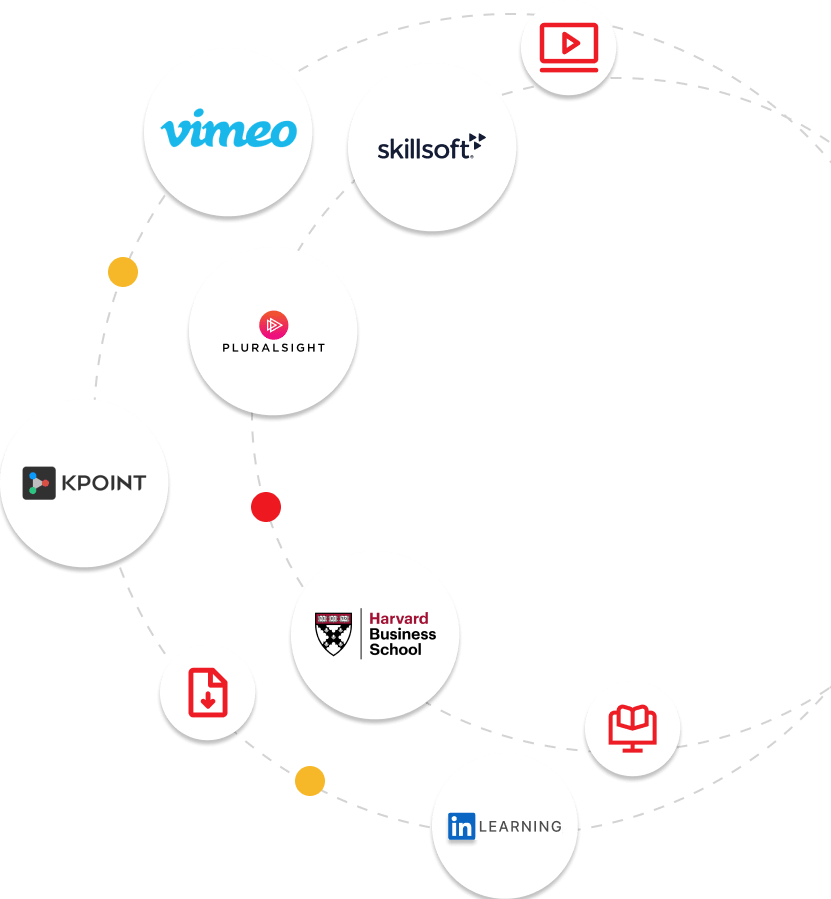 vimeo

skillsoft

PLURALSIGHT

KPOINT

Harvard Business School

in LEARNING